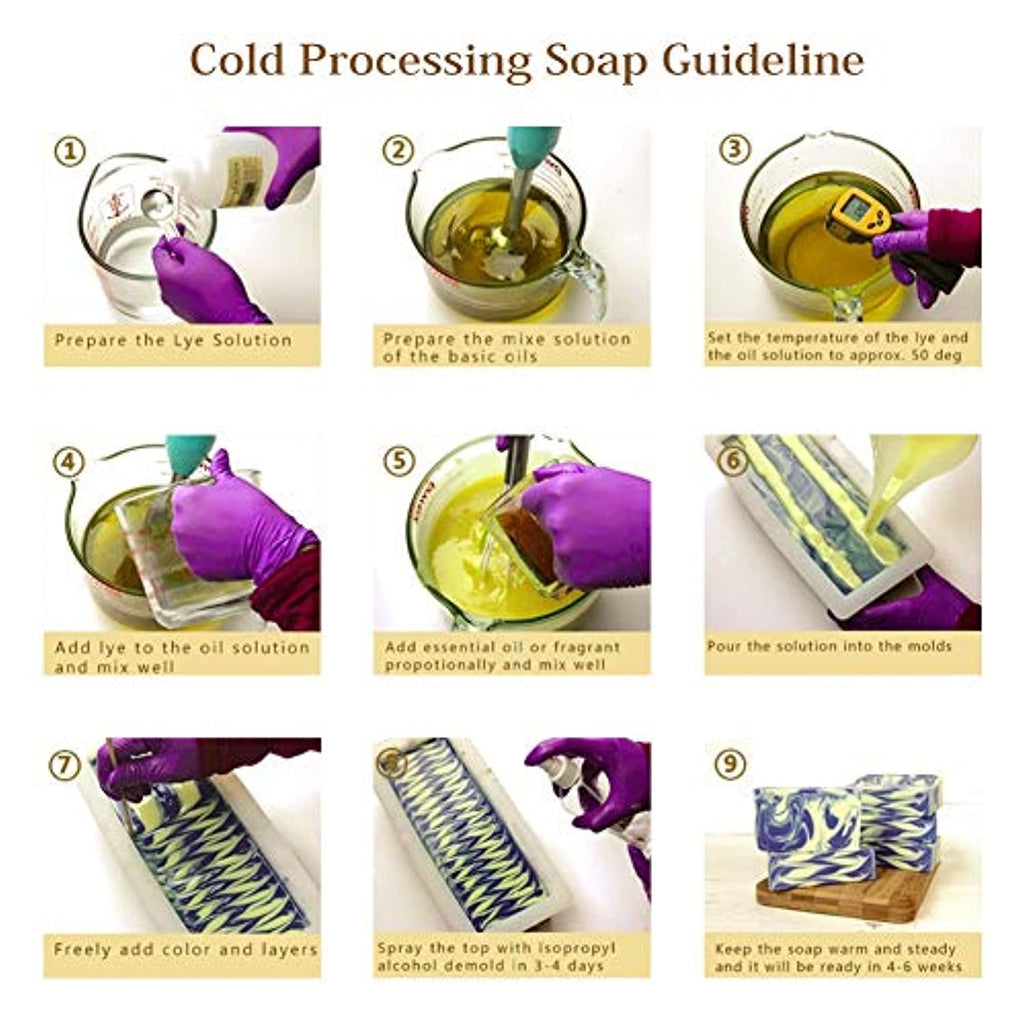 Cold Processing Soap Guideline

①
Prepare the Lye Solution

②
Prepare the mixe solution of the basic oils

③
Set the temperature of the lye and the oil solution to approx. 50 deg

④
Add lye to the oil solution and mix well

⑤
Add essential oil or fragrant propotionally and mix well

⑥
Pour the solution into the molds

⑦
Freely add color and layers

⑧
Spray the top with isopropyl alcohol demold in 3-4 days

⑨
Keep the soap warm and steady and it will be ready in 4-6 weeks