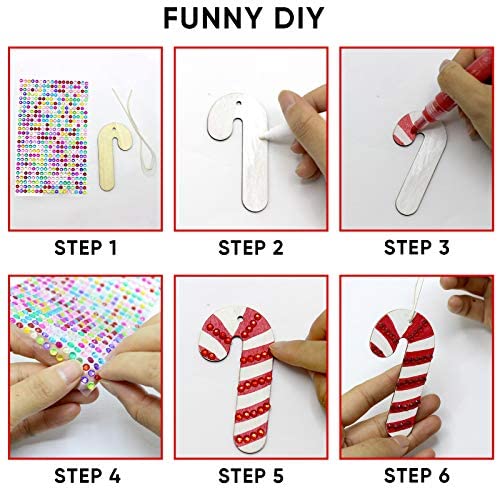 FUNNY DIY

STEP 1

STEP 2

STEP 3

STEP 4

STEP 5

STEP 6