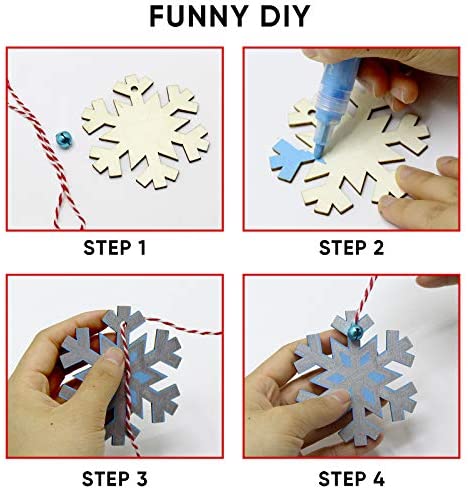 FUNNY DIY

STEP 1

STEP 2

STEP 3

STEP 4