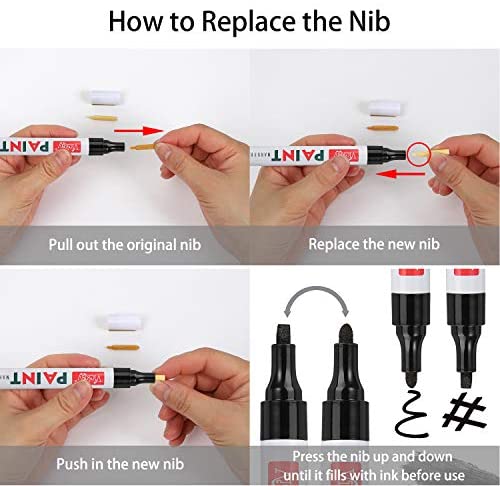 How to Replace the Nib

PAINT

Pull out the original nib

PAINT

Replace the new nib

PAINT

Push in the new nib

Press the nib up and down until it fills with ink before use