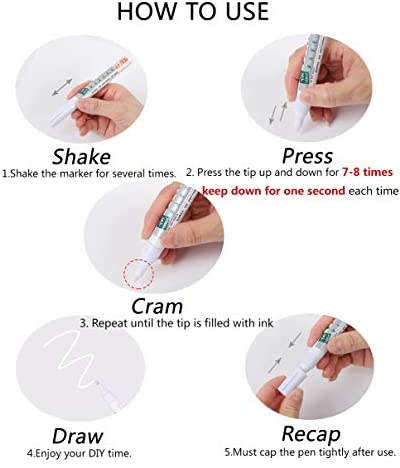 HOW TO USE

Shake
1.Shake the marker for several times.

Press
2. Press the tip up and down for 7-8 times keep down for one second each time

Cram
3. Repeat until the tip is filled with ink

Draw
4.Enjoy your DIY time.

Recap
5.Must cap the pen tightly after use.