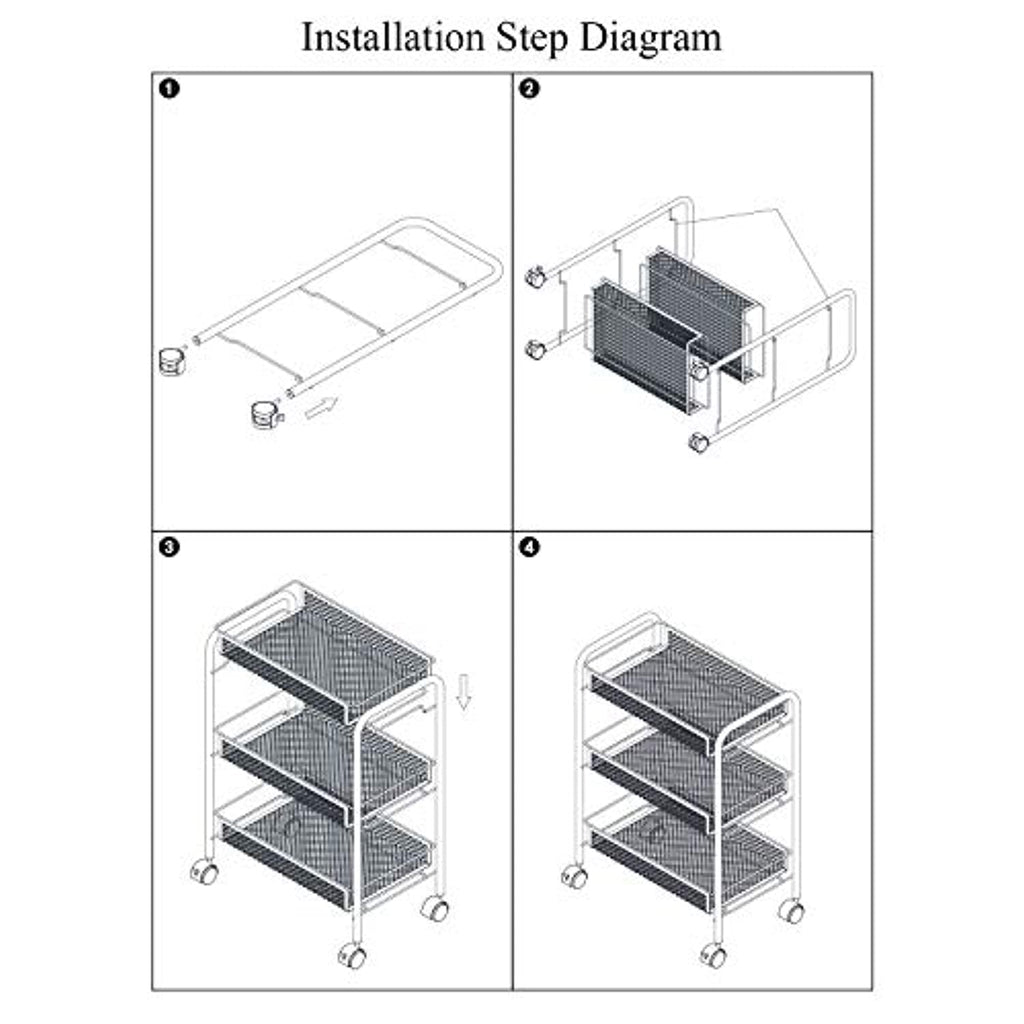 Installation Step Diagram

1

2

3

4