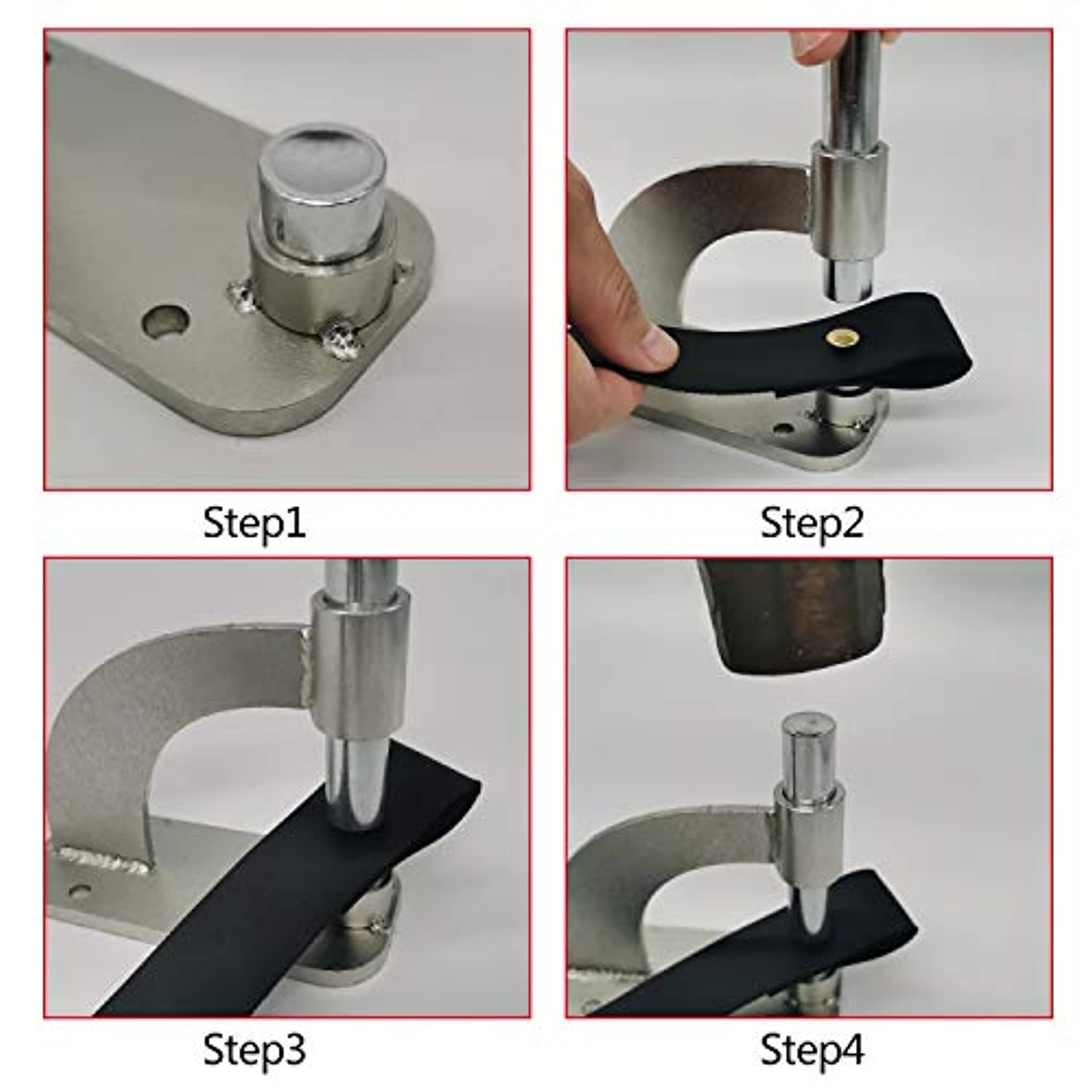 Step1

Step2

Step3

Step4